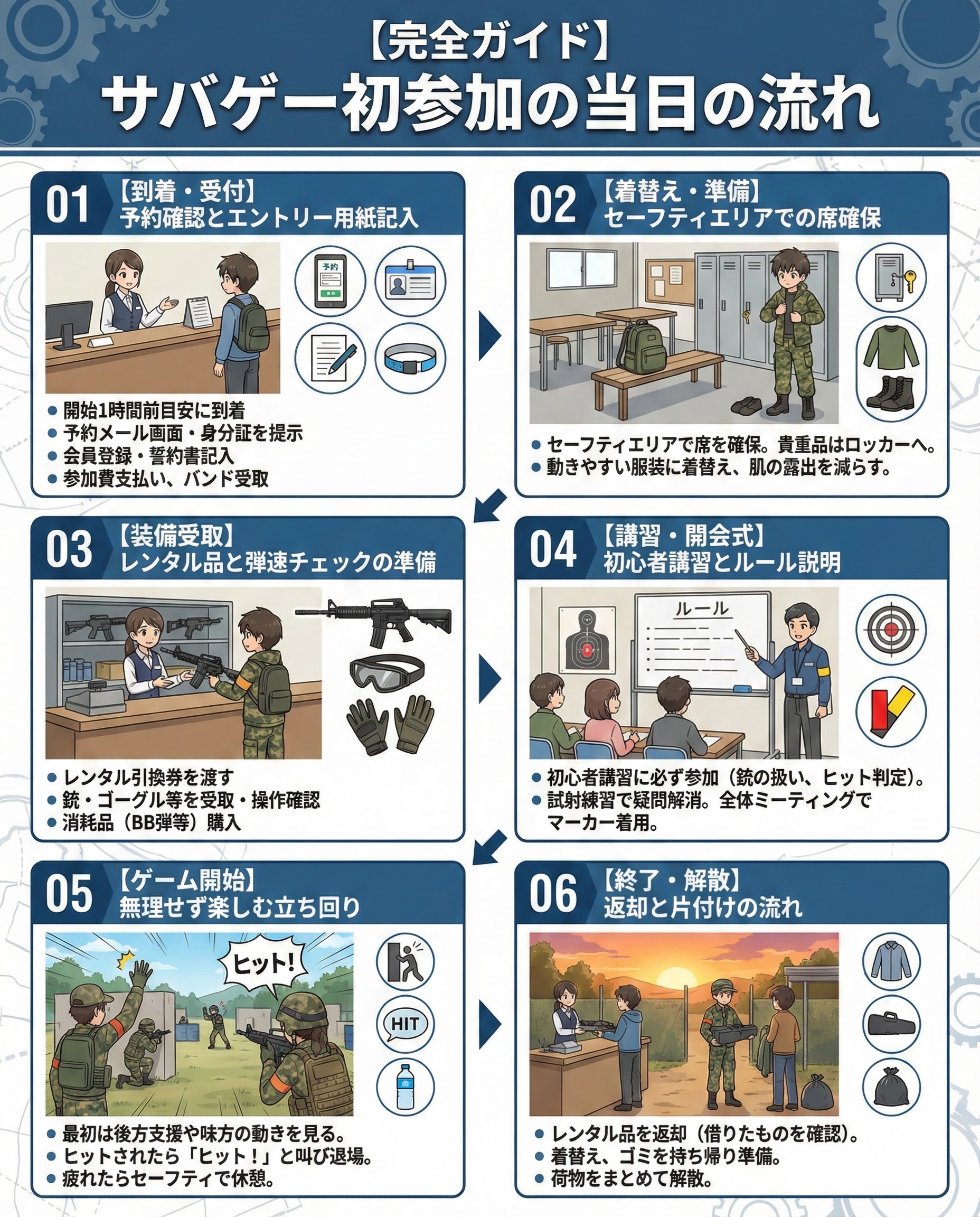 【完全ガイド】
サバゲー初参加の当日の流れ

01 【到着・受付】
予約確認とエントリー用紙記入

予約

- 開始1時間前目安に到着
- 予約メール画面・身分証を提示
- 会員登録・誓約書記入
- 参加費支払い、バンド受取

02 【着替え・準備】
セーフティエリアでの席確保

- セーフティエリアで席を確保。貴重品はロッカーへ。
- 動きやすい服装に着替え、肌の露出を減らす。

03 【装備受取】
レンタル品と弾速チェックの準備

- レンタル引換券を渡す
- 銃・ゴーグル等を受取・操作確認
- 消耗品（BB弾等）購入

04 【講習・開会式】
初心者講習とルール説明

ルール

- 初心者講習に必ず参加（銃の扱い、ヒット判定）。
- 試射練習で疑問解消。全体ミーティングでマーカー着用。

05 【ゲーム開始】
無理せず楽しむ立ち回り

ヒット!

HIT

- 最初は後方支援や味方の動きを見る。
- ヒットされたら「ヒット！」と叫び退場。
- 疲れたらセーフティで休憩。

06 【終了・解散】
返却と片付けの流れ

- レンタル品を返却（借りたものを確認）。
- 着替え、ゴミを持ち帰り準備。
- 荷物をまとめて解散。