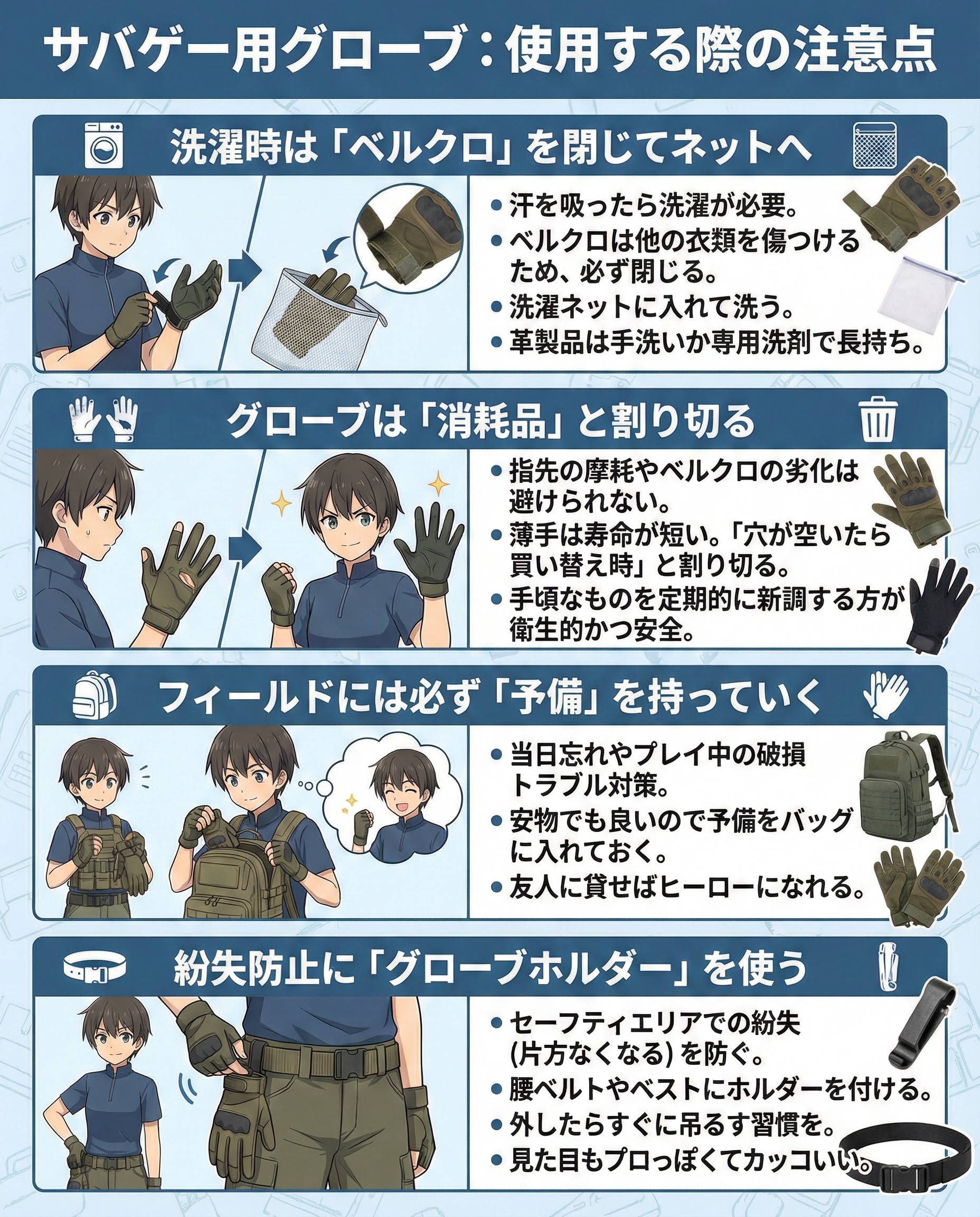 サバゲー用グローブ：使用する際の注意点

洗濯時は「ベルクロ」を閉じてネットへ

• 汗を吸ったら洗濯が必要。
• ベルクロは他の衣類を傷つけるため、必ず閉じる。
• 洗濯ネットに入れて洗う。
• 革製品は手洗いか専用洗剤で長持ち。

グローブは「消耗品」と割り切る

• 指先の摩耗やベルクロの劣化は避けられない。
• 薄手は寿命が短い。「穴が空いたら買い替え時」と割り切る。
• 手頃なものを定期的に新調する方が衛生的かつ安全。

フィールドには必ず「予備」を持っていく

• 当日忘れやプレイ中の破損トラブル対策。
• 安物でも良いので予備をバッグに入れておく。
• 友人に貸せばヒーローになれる。

紛失防止に「グローブホルダー」を使う

• セーフティエリアでの紛失(片方なくなる)を防ぐ。
• 腰ベルトやベストにホルダーを付ける。
• 外したらすぐに吊るす習慣を。
• 見た目もプロっぽくてカッコいい。