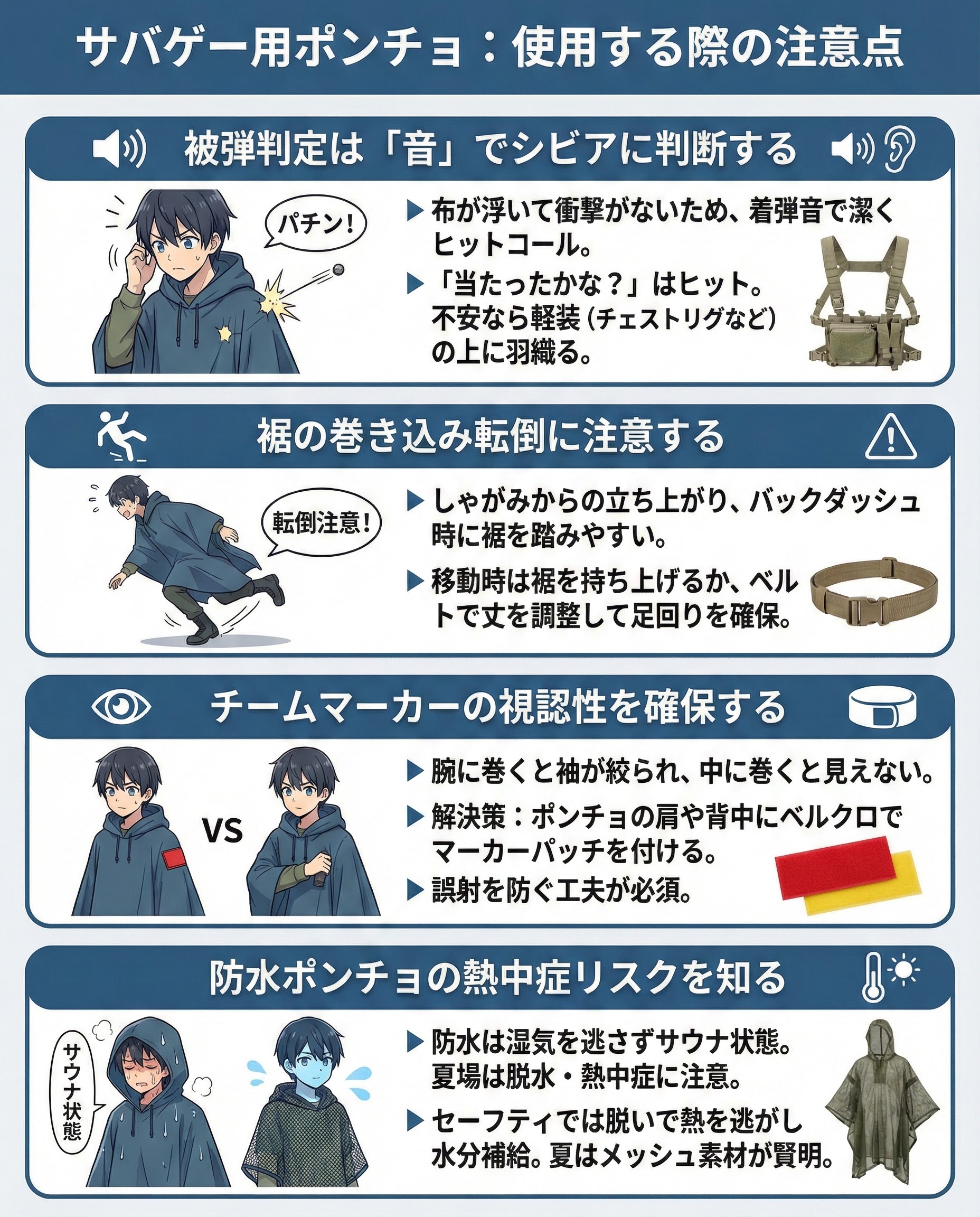 サバゲー用ポンチョ：使用する際の注意点

被弾判定は「音」でシビアに判断する

パチン！

▶ 布が浮いて衝撃がないため、着弾音で潔くヒットコール。

▶ 「当たったかな？」はヒット。不安なら軽装（チェストリグなど）の上に羽織る。

裾の巻き込み転倒に注意する

転倒注意！

▶ しゃがみからの立ち上がり、バックダッシュ時に裾を踏みやすい。

▶ 移動時は裾を持ち上げるか、ベルトで丈を調整して足回りを確保。

チームマーカーの視認性を確保する

VS

▶ 腕に巻くと袖が絞られ、中に巻くと見えない。

▶ 解決策：ポンチョの肩や背中にベルクロでマーカーパッチを付ける。

▶ 誤射を防ぐ工夫が必須。

防水ポンチョの熱中症リスクを知る

サウナ状態

▶ 防水は湿気を逃さずサウナ状態。夏場は脱水・熱中症に注意。

▶ セーフティでは脱いで熱を逃がし水分補給。夏はメッシュ素材が賢明。