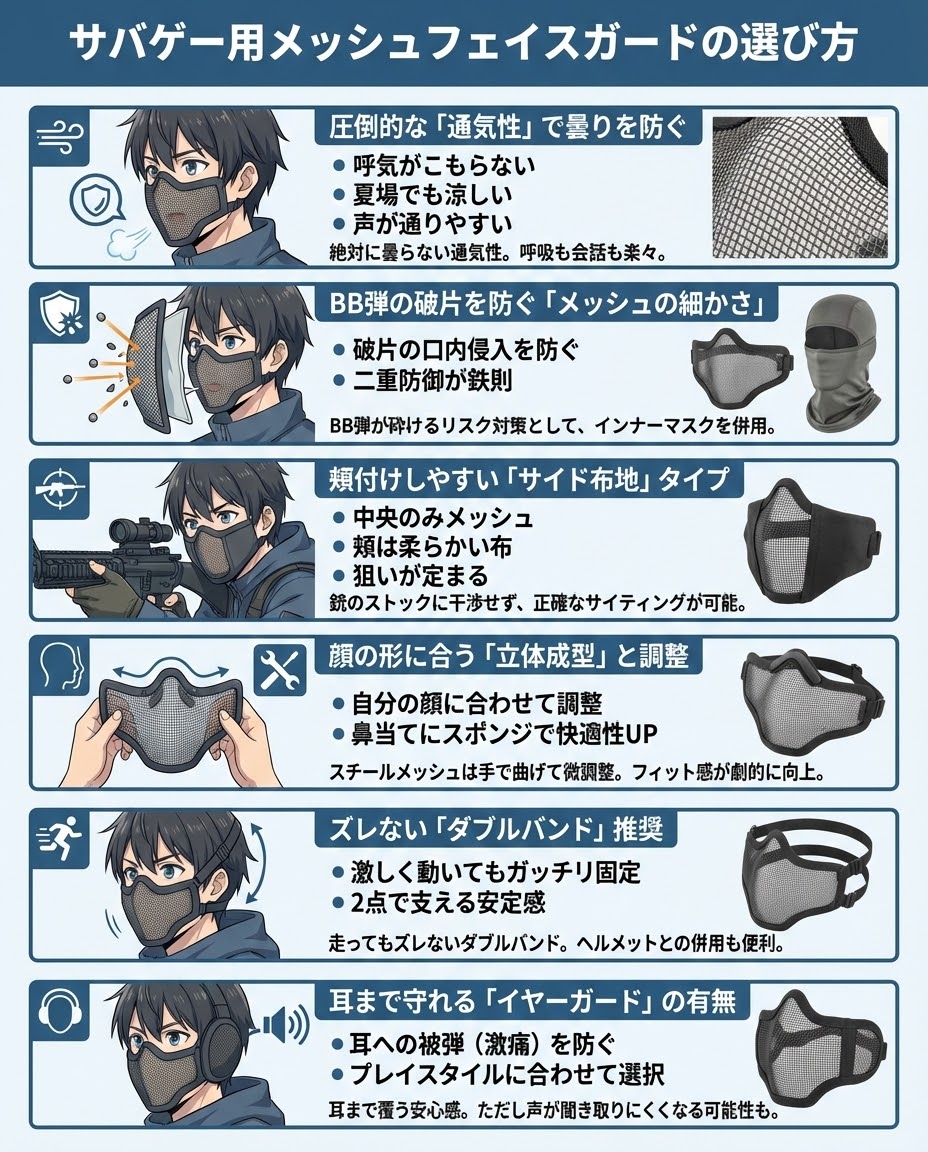 サバゲー用メッシュフェイスガードの選び方

圧倒的な「通気性」で曇りを防ぐ
● 呼気がこもらない
● 夏場でも涼しい
● 声が通りやすい
絶対に曇らない通気性。呼吸も会話も楽々。

BB弾の破片を防ぐ「メッシュの細かさ」
● 破片の口内侵入を防ぐ
● 二重防御が鉄則
BB弾が砕けるリスク対策として、インナーマスクを併用。

頬付けしやすい「サイド布地」タイプ
● 中央のみメッシュ
● 頬は柔らかい布
● 狙いが定まる
銃のストックに干渉せず、正確なサイティングが可能。

顔の形に合う「立体成型」と調整
● 自分の顔に合わせて調整
● 鼻当てにスポンジで快適性UP
スチールメッシュは手で曲げて微調整。フィット感が劇的に向上。

ズレない「ダブルバンド」推奨
● 激しく動いてもガッチリ固定
● 2点で支える安定感
走ってもズレないダブルバンド。ヘルメットとの併用も便利。

耳まで守れる「イヤーガード」の有無
● 耳への被弾（激痛）を防ぐ
● プレイスタイルに合わせて選択
耳まで覆う安心感。ただし声が聞き取りにくくなる可能性も。